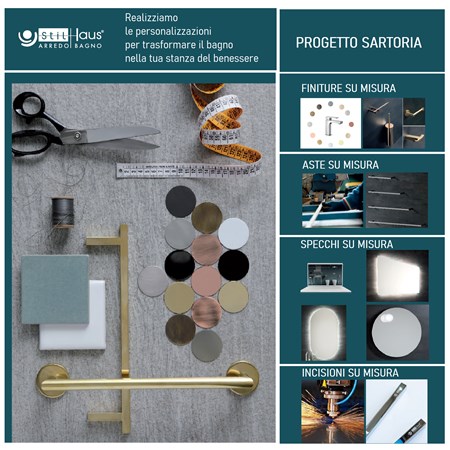 Stil Haus®
ARREDO BAGNO

Realizziamo
le personalizzazioni
per trasformare il bagno
nella tua stanza del benessere

PROGETTO SARTORIA

FINITURE SU MISURA

ASTE SU MISURA

SPECCHI SU MISURA

INCISIONI SU MISURA